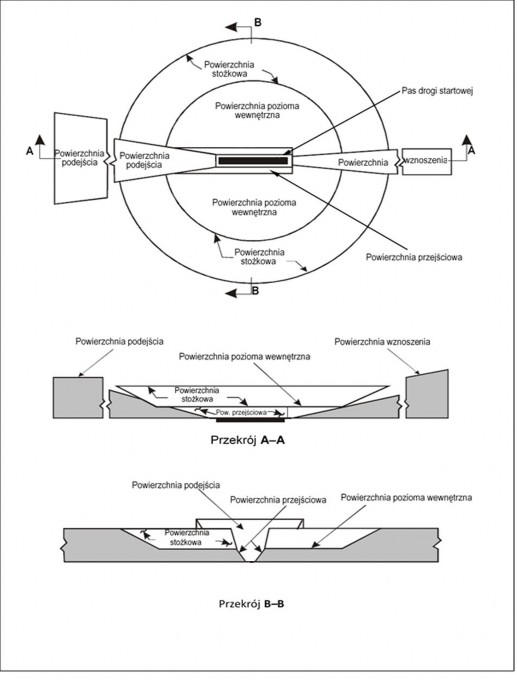 B

Powierzchnia stożkowa

Pas drogi startowej

Powierzchnia pozioma wewnętrzna

A

Powierzchnia podejścia

Powierzchnia podejścia

Powierzchnia

wznoszenia

A

Powierzchnia pozioma wewnętrzna

Powierzchnia stożkowa

Powierzchnia przejściowa

B

Powierzchnia podejścia

Powierzchnia pozioma wewnętrzna

Powierzchnia wznoszenia

Powierzchnia stożkowa

Pow. przejściowa

Przekrój A–A

Powierzchnia podejścia

Powierzchnia przejściowa

Powierzchnia pozioma wewnętrzna

Powierzchnia stożkowa

Przekrój B–B